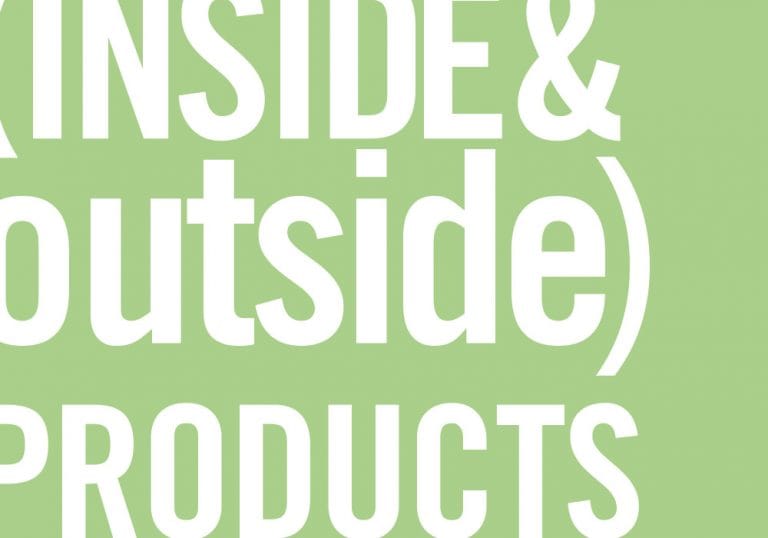 (INSIDE &
outside)
PRODUCTS